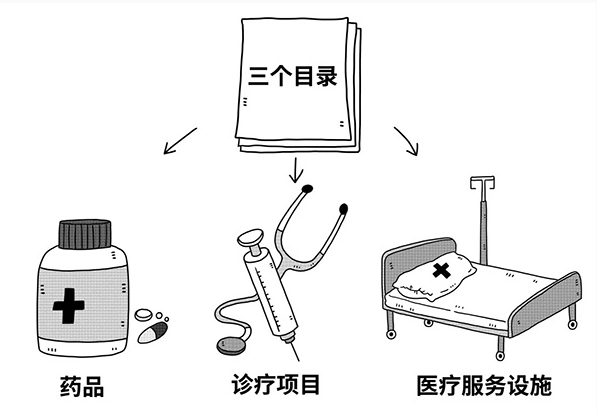 三个目录

药品

诊疗项目

医疗服务设施